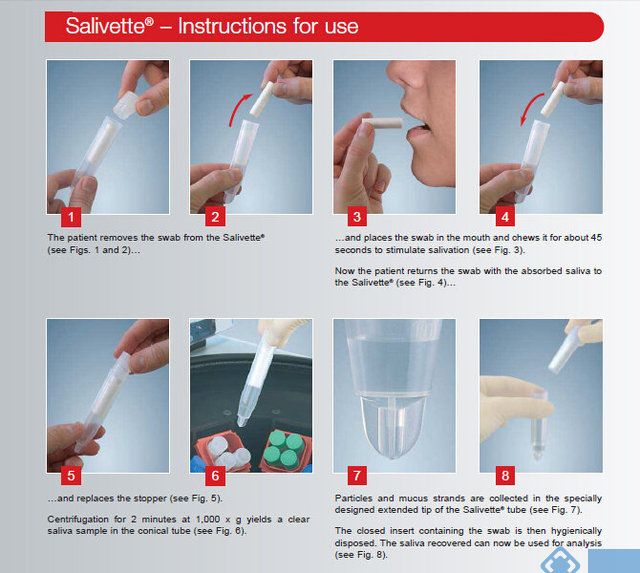 Salivette® – Instructions for use

1

2

3

4

The patient removes the swab from the Salivette® (see Figs. 1 and 2)…

…and places the swab in the mouth and chews it for about 45 seconds to stimulate salivation (see Fig. 3).

Now the patient returns the swab with the absorbed saliva to the Salivette® (see Fig. 4)…

5

6

7

8

…and replaces the stopper (see Fig. 5).

Centrifugation for 2 minutes at 1,000 x g yields a clear saliva sample in the conical tube (see Fig. 6).

Particles and mucus strands are collected in the specially designed extended tip of the Salivette® tube (see Fig. 7).

The closed insert containing the swab is then hygienically disposed. The saliva recovered can now be used for analysis (see Fig. 8).